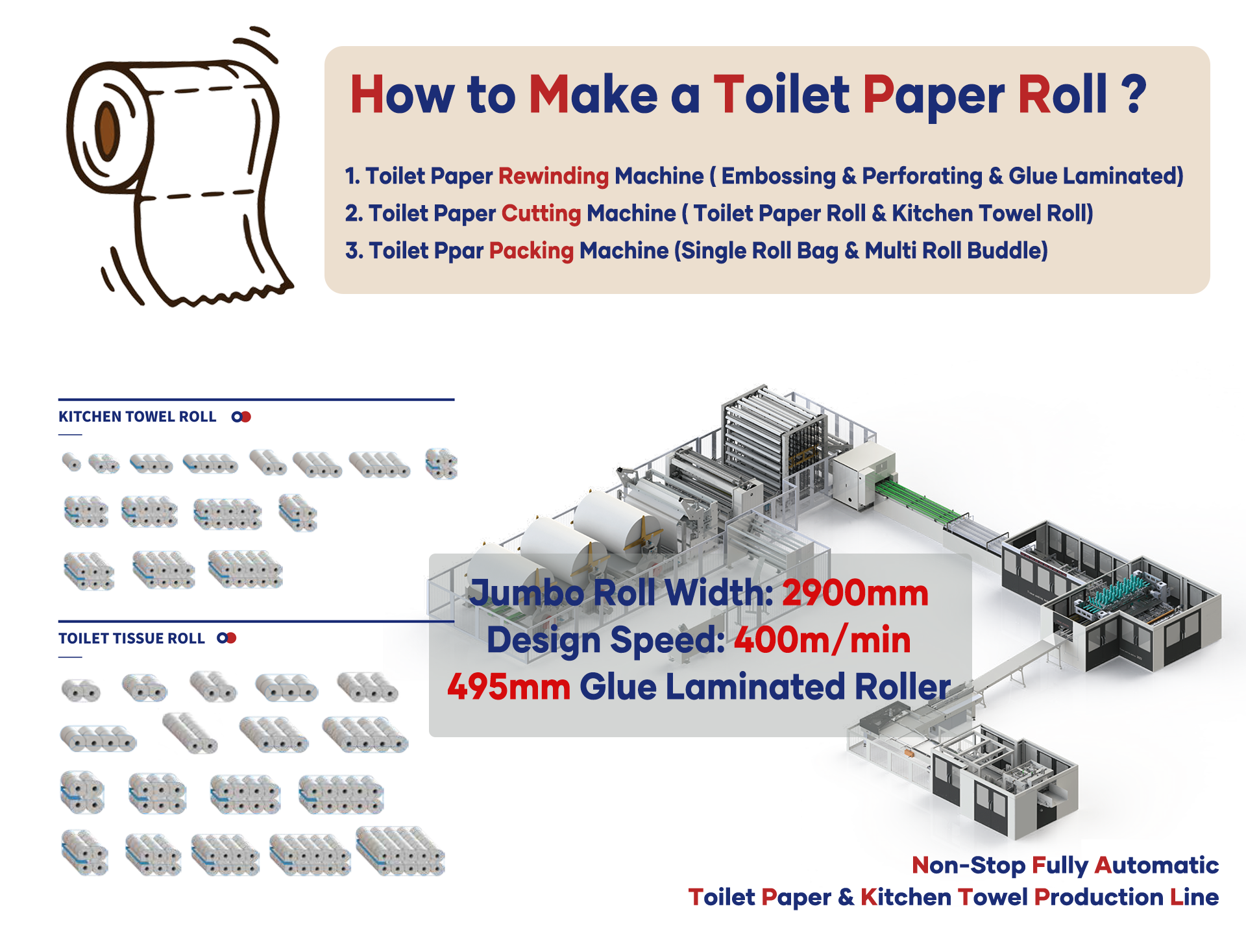 How to Make a Toilet Paper Roll ?

1. Toilet Paper Rewinding Machine ( Embossing & Perforating & Glue Laminated)
2. Toilet Paper Cutting Machine ( Toilet Paper Roll & Kitchen Towel Roll)
3. Toilet Ppar Packing Machine (Single Roll Bag & Multi Roll Buddle)

KITCHEN TOWEL ROLL

TOILET TISSUE ROLL

Jumbo Roll Width: 2900mm
Design Speed: 400m/min
495mm Glue Laminated Roller

Non-Stop Fully Automatic
Toilet Paper & Kitchen Towel Production Line